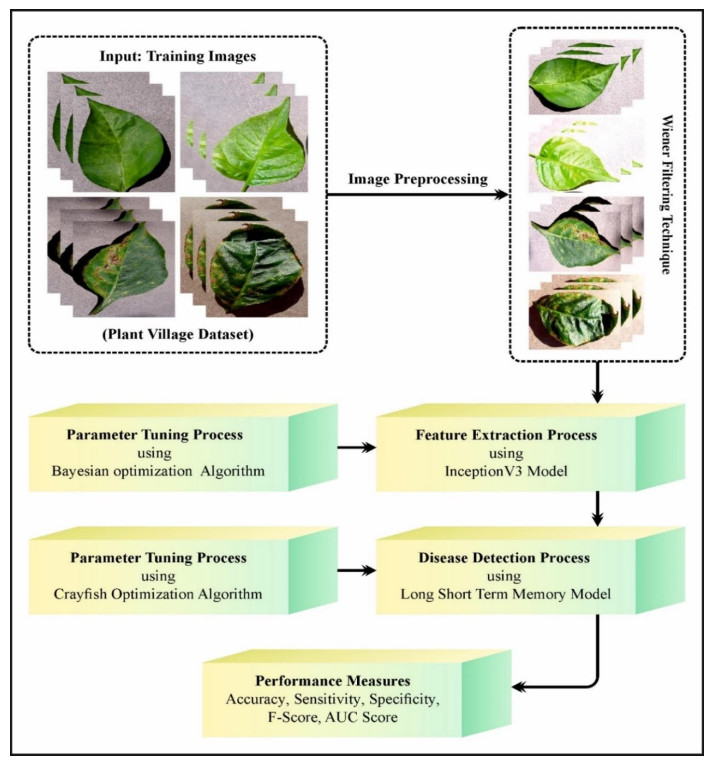 Input: Training Images

(Plant Village Dataset)

Image Preprocessing

Wiener Filtering Technique

Parameter Tuning Process
using
Bayesian optimization Algorithm

Feature Extraction Process
using
InceptionV3 Model

Parameter Tuning Process
using
Crayfish Optimization Algorithm

Disease Detection Process
using
Long Short Term Memory Model

Performance Measures
Accuracy, Sensitivity, Specificity,
F-Score, AUC Score