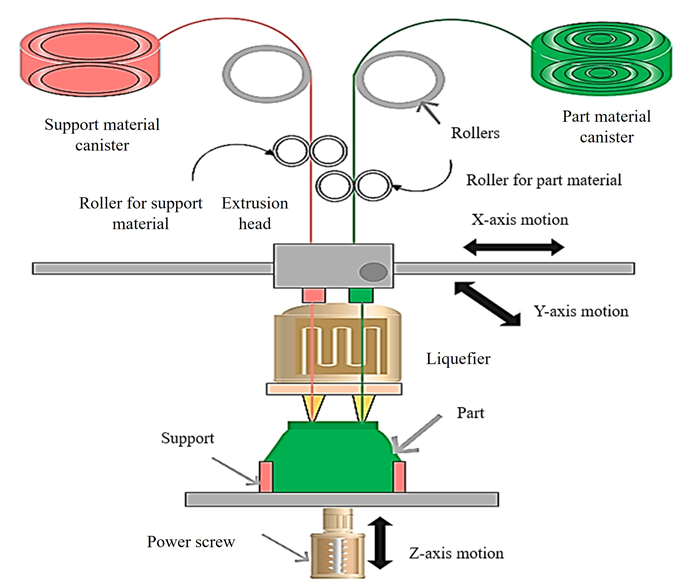 Support material canister

Part material canister

Rollers

Roller for part material

Roller for support material

Extrusion head

X-axis motion

Y-axis motion

Liquefier

Part

Support

Power screw

Z-axis motion