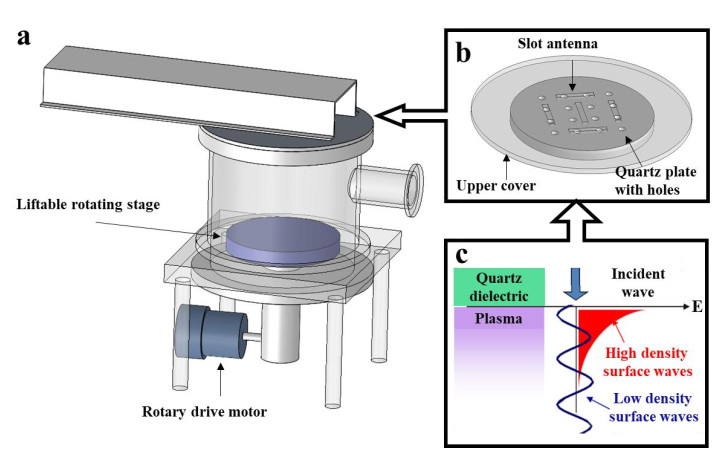 a

Liftable rotating stage

Rotary drive motor

b

Slot antenna

Upper cover

Quartz plate with holes

c

Quartz dielectric

Plasma

Incident wave

E

High density surface waves

Low density surface waves