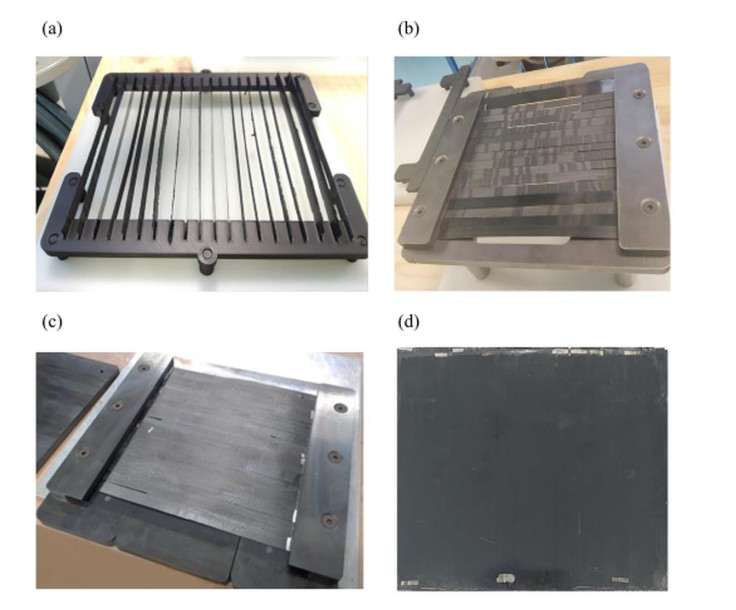 (a)

(b)

(c)

(d)