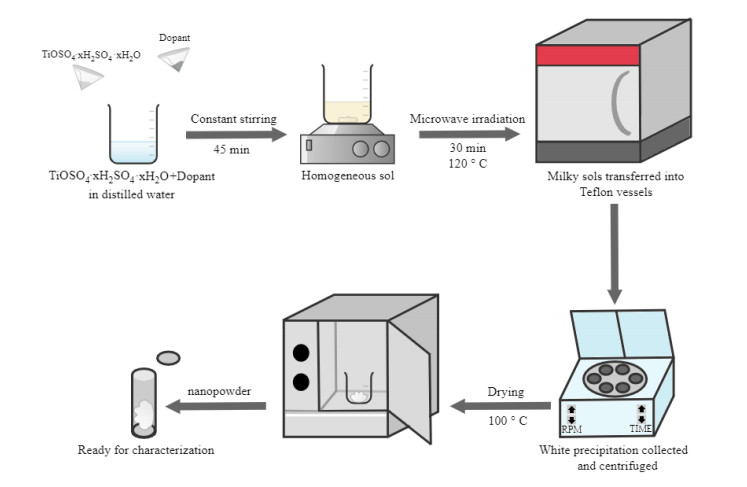 $TiOSO_4 \cdot xH_2SO_4 \cdot xH_2O$

Dopant

$TiOSO_4 \cdot xH_2SO_4 \cdot xH_2O$+Dopant in distilled water

Constant stirring

45 min

Homogeneous sol

Microwave irradiation

30 min

120 ° C

Milky sols transferred into Teflon vessels

RPM

TIME

White precipitation collected and centrifuged

Drying

100 ° C

nanopowder

Ready for characterization