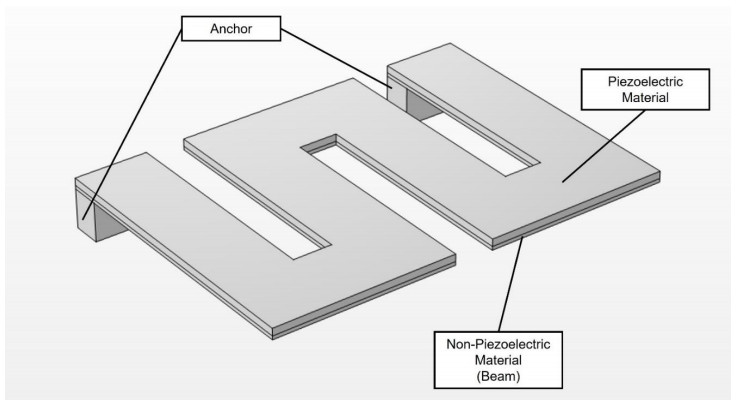 Anchor

Piezoelectric Material

Non-Piezoelectric Material (Beam)