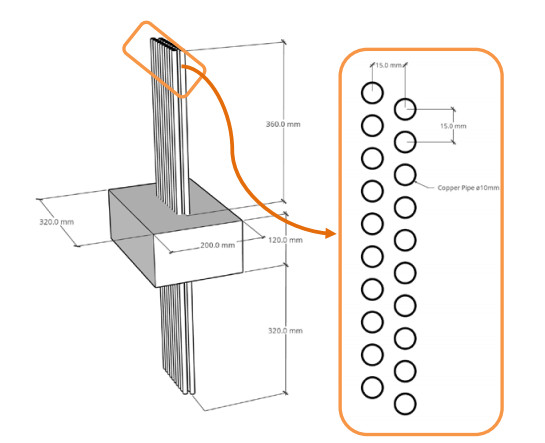 360.0 mm

320.0 mm

200.0 mm

120.0 mm

320.0 mm

15.0 mm

15.0 mm

Copper Pipe ø10mm