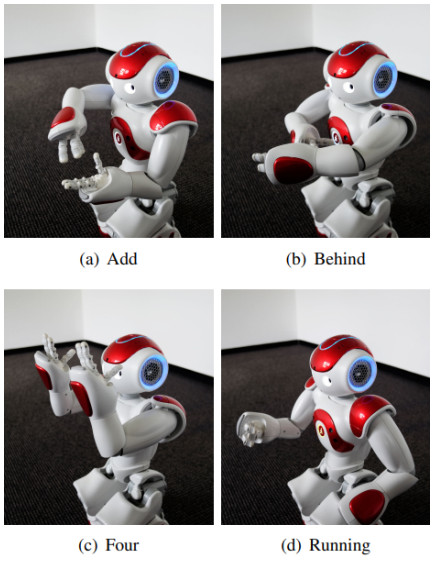 (a) Add

(b) Behind

(c) Four

(d) Running