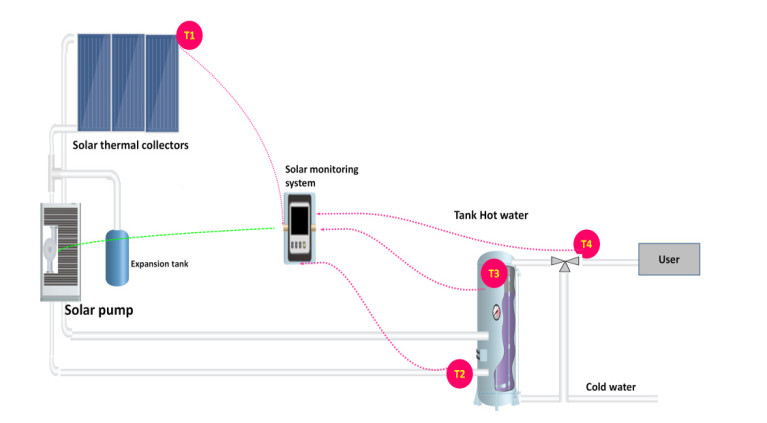 T1

Solar thermal collectors

Solar monitoring system

Tank Hot water

T4

User

Expansion tank

T3

Solar pump

T2

Cold water