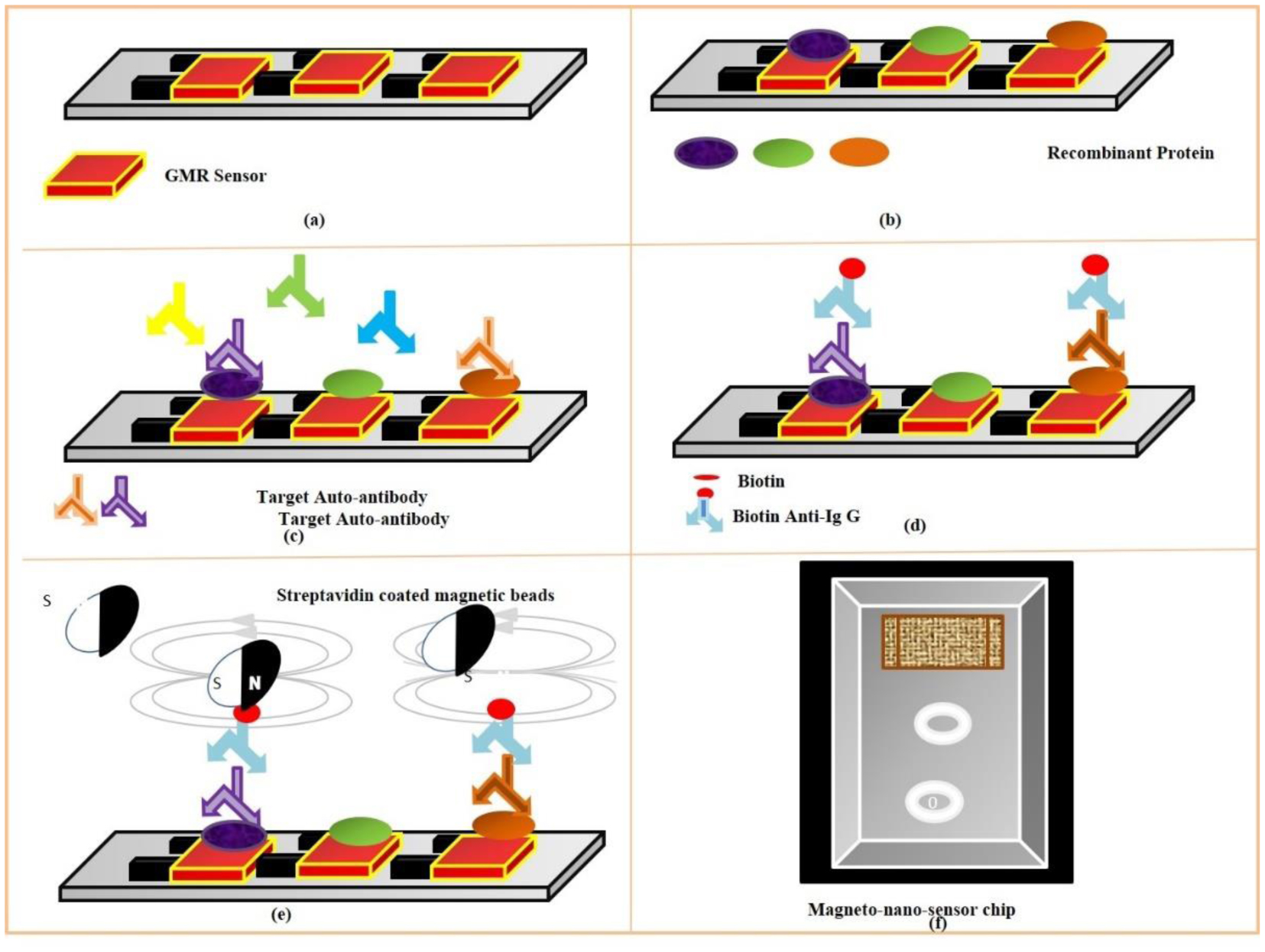 GMR Sensor

(a)

Recombinant Protein

(b)

Target Auto-antibody
Target Auto-antibody
(c)

Biotin
Biotin Anti-Ig G
(d)

S
Streptavidin coated magnetic beads
S N
S

(e)

0
Magneto-nano-sensor chip
(f)